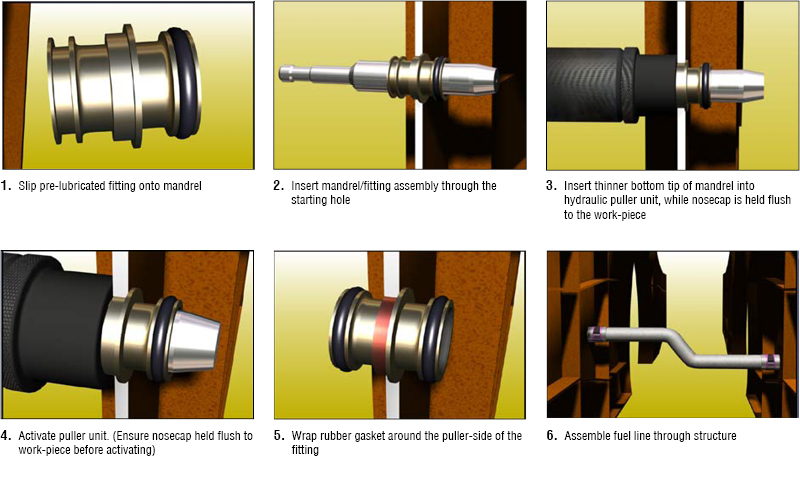 1. Slip pre-lubricated fitting onto mandrel

2. Insert mandrel/fitting assembly through the starting hole

3. Insert thinner bottom tip of mandrel into hydraulic puller unit, while nosecap is held flush to the work-piece

4. Activate puller unit. (Ensure nosecap held flush to work-piece before activating)

5. Wrap rubber gasket around the puller-side of the fitting

6. Assemble fuel line through structure