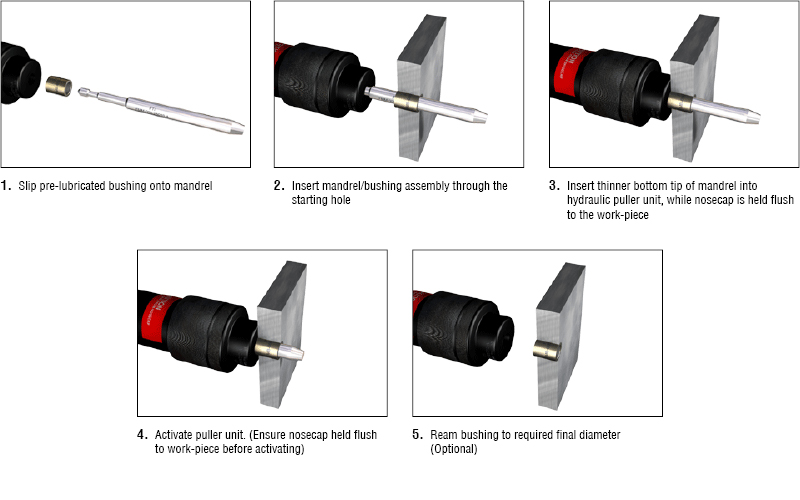 1. Slip pre-lubricated bushing onto mandrel

2. Insert mandrel/bushing assembly through the starting hole

3. Insert thinner bottom tip of mandrel into hydraulic puller unit, while nosecap is held flush to the work-piece

4. Activate puller unit. (Ensure nosecap held flush to work-piece before activating)

5. Ream bushing to required final diameter (Optional)