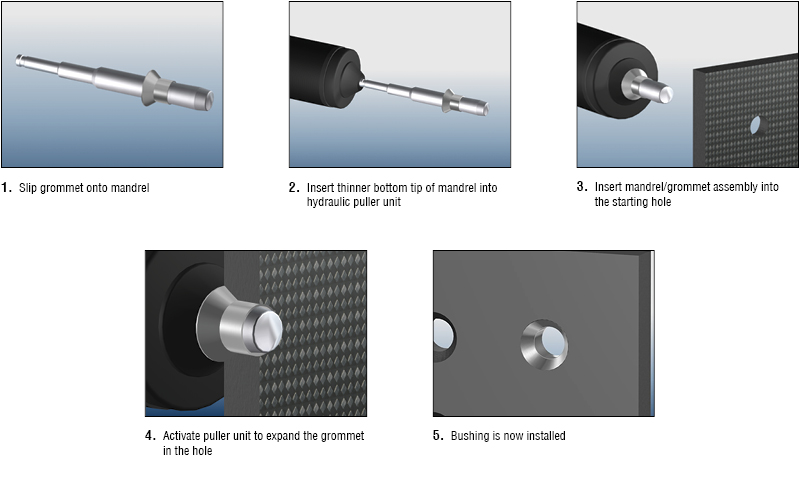 1. Slip grommet onto mandrel

2. Insert thinner bottom tip of mandrel into hydraulic puller unit

3. Insert mandrel/grommet assembly into the starting hole

4. Activate puller unit to expand the grommet in the hole

5. Bushing is now installed